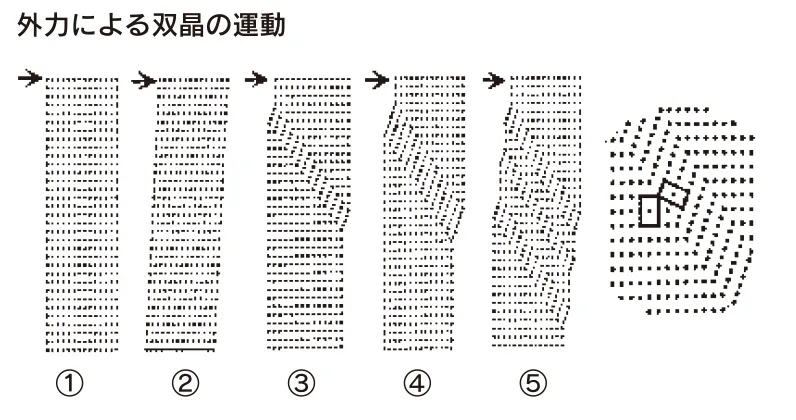 外力による双晶の運動

①

②

③

④

⑤